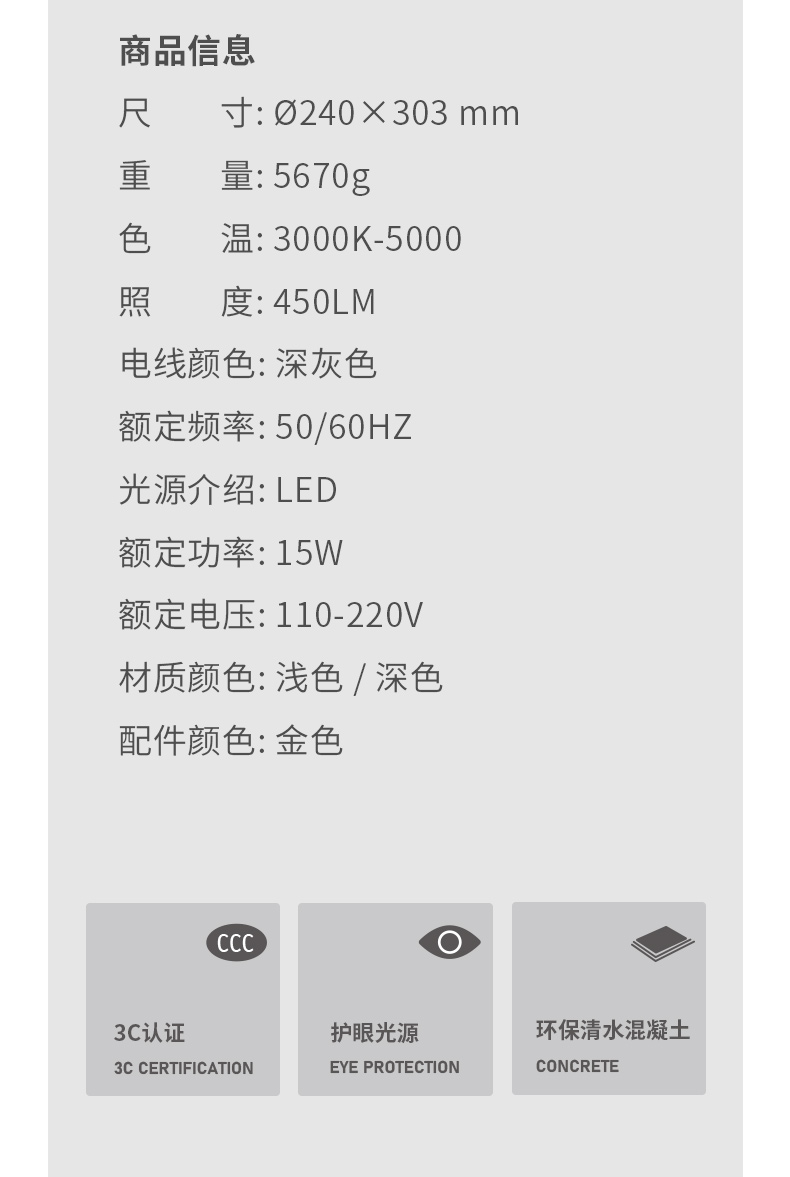 商品信息

尺 寸: Ø240×303 mm

重 量: 5670g

色 温: 3000K-5000

照 度: 450LM

电线颜色: 深灰色

额定频率: 50/60HZ

光源介绍: LED

额定功率: 15W

额定电压: 110-220V

材质颜色: 浅色 / 深色

配件颜色: 金色

CCC

3C认证
3C CERTIFICATION

护眼光源
EYE PROTECTION

环保清水混凝土
CONCRETE