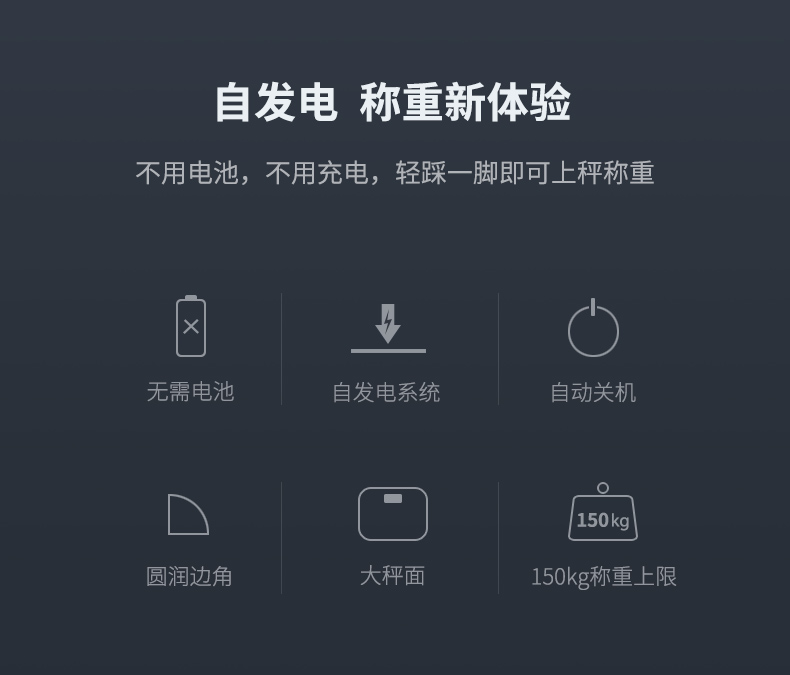 自发电 称重新体验

不用电池，不用充电，轻踩一脚即可上秤称重

无需电池

自发电系统

自动关机

圆润边角

大秤面

150kg

150kg称重上限