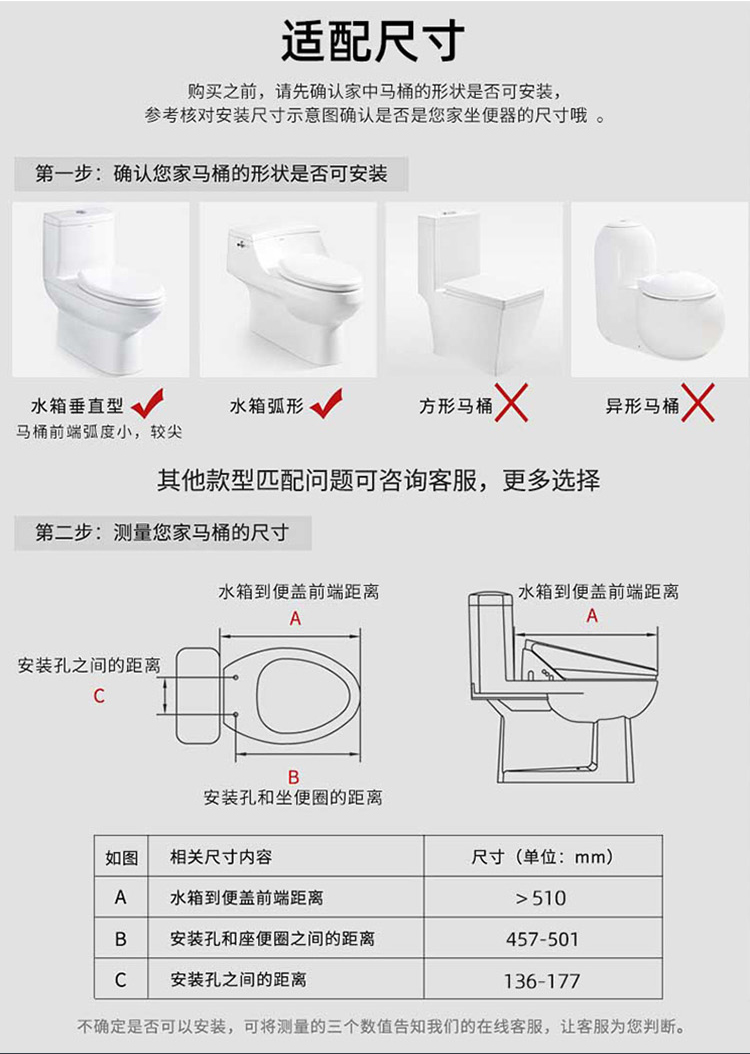 适配尺寸

购买之前，请先确认家中马桶的形状是否可安装，
参考核对安装尺寸示意图确认是否是您家坐便器的尺寸哦 。

第一步：确认您家马桶的形状是否可安装

水箱垂直型
马桶前端弧度小，较尖

水箱弧形

方形马桶

异形马桶

其他款型匹配问题可咨询客服，更多选择

第二步：测量您家马桶的尺寸

水箱到便盖前端距离
A
安装孔之间的距离
C
B
安装孔和坐便圈的距离

水箱到便盖前端距离
A

| 如图 | 相关尺寸内容 | 尺寸（单位：mm） |
|---|---|---|
| A | 水箱到便盖前端距离 | ＞510 |
| B | 安装孔和座便圈之间的距离 | 457-501 |
| C | 安装孔之间的距离 | 136-177 |

不确定是否可以安装，可将测量的三个数值告知我们的在线客服，让客服为您判断。