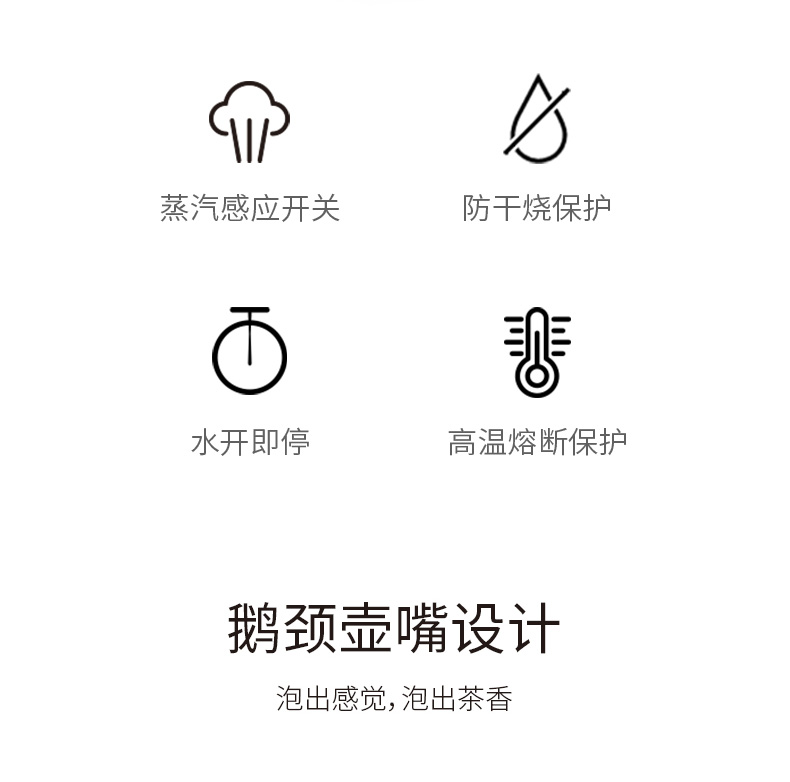 蒸汽感应开关

防干烧保护

水开即停

高温熔断保护

鹅颈壶嘴设计

泡出感觉,泡出茶香