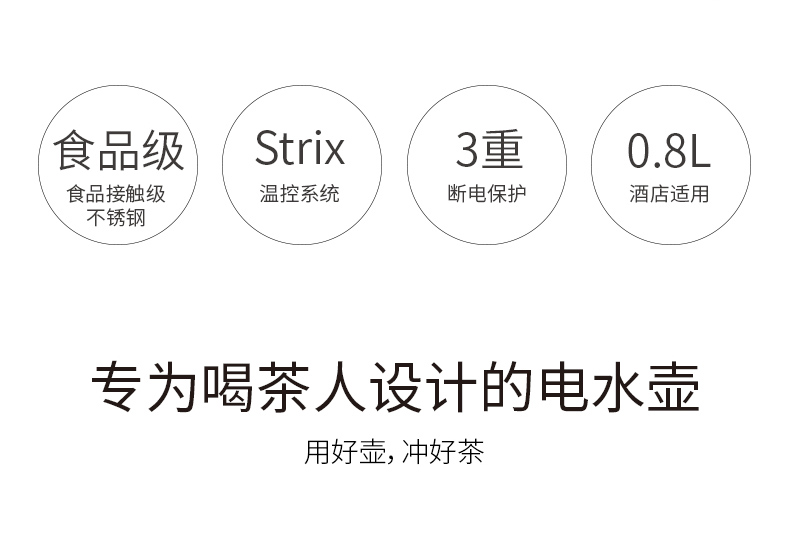 食品级
食品接触级
不锈钢

Strix
温控系统

3重
断电保护

0.8L
酒店适用

专为喝茶人设计的电水壶

用好壶，冲好茶