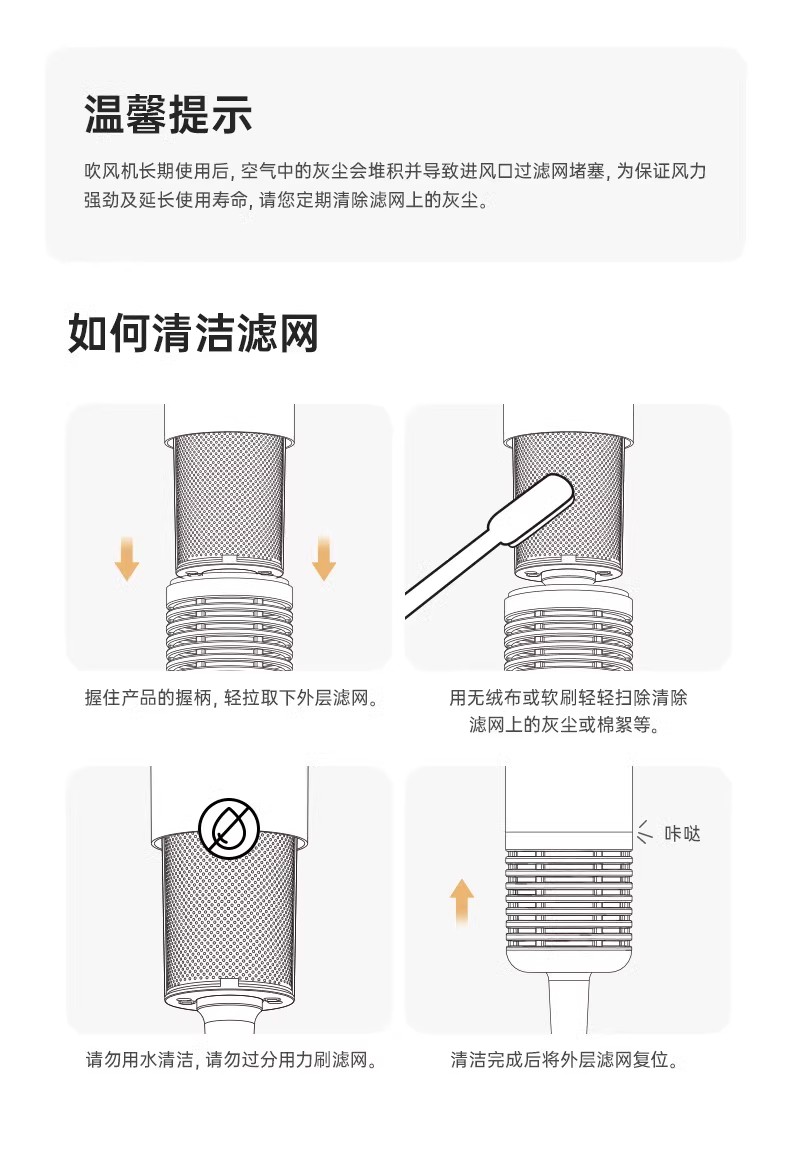 温馨提示

吹风机长期使用后，空气中的灰尘会堆积并导致进风口过滤网堵塞，为保证风力强劲及延长使用寿命，请您定期清除滤网上的灰尘。

如何清洁滤网

握住产品的握柄，轻拉取下外层滤网。

用无绒布或软刷轻轻扫除清除滤网上的灰尘或棉絮等。

请勿用水清洁，请勿过分用力刷滤网。

咔哒

清洁完成后将外层滤网复位。