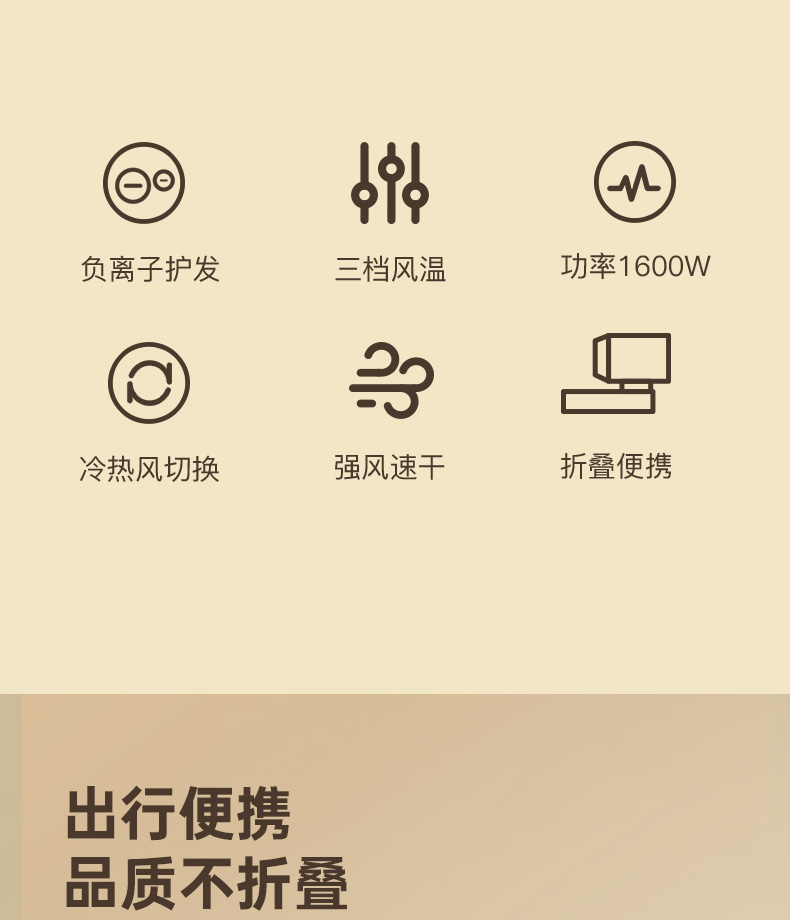 负离子护发

三档风温

功率1600W

冷热风切换

强风速干

折叠便携

出行便携
品质不折叠